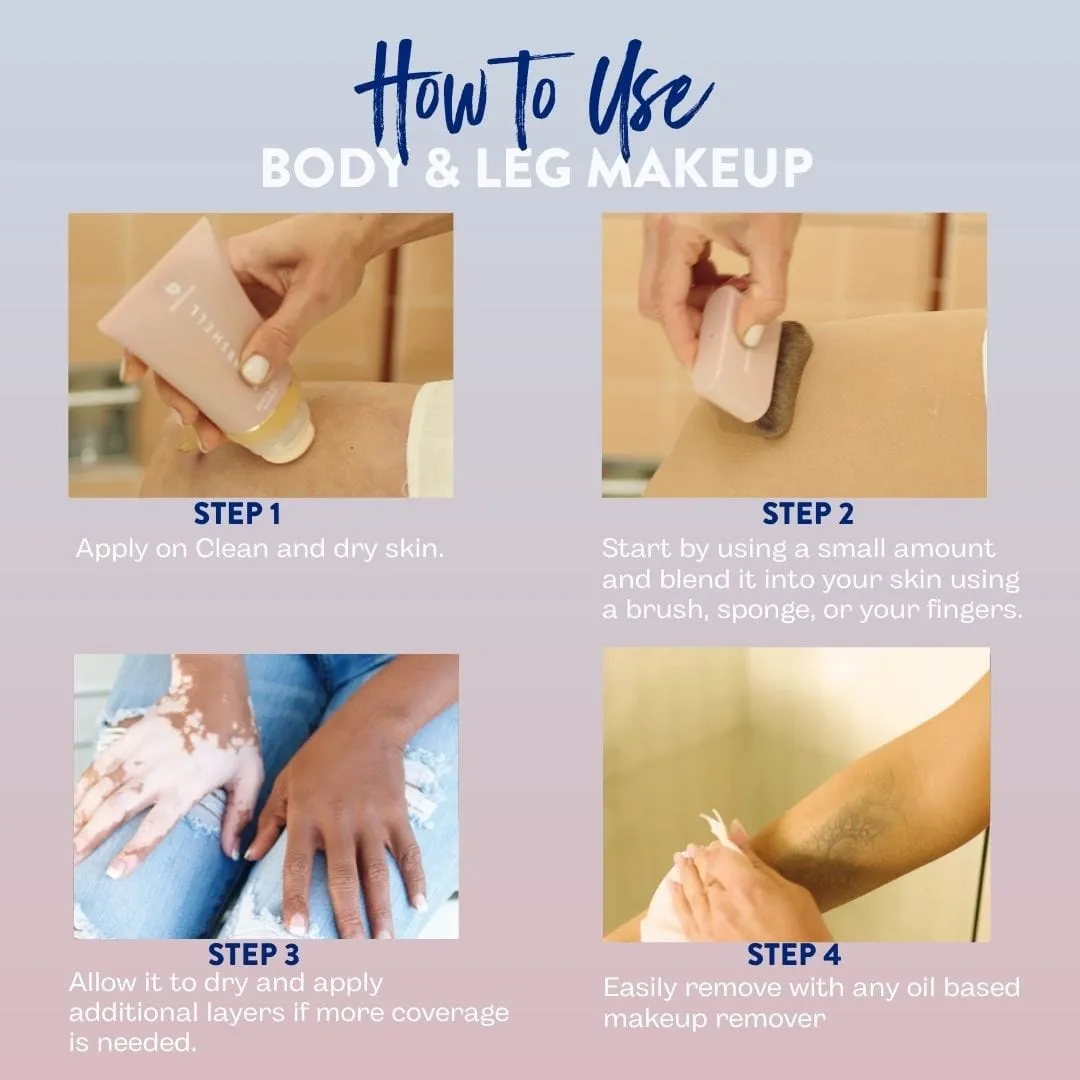 How to Use
BODY & LEG MAKEUP

STEP 1
Apply on Clean and dry skin.

STEP 2
Start by using a small amount and blend it into your skin using a brush, sponge, or your fingers.

STEP 3
Allow it to dry and apply additional layers if more coverage is needed.

STEP 4
Easily remove with any oil based makeup remover